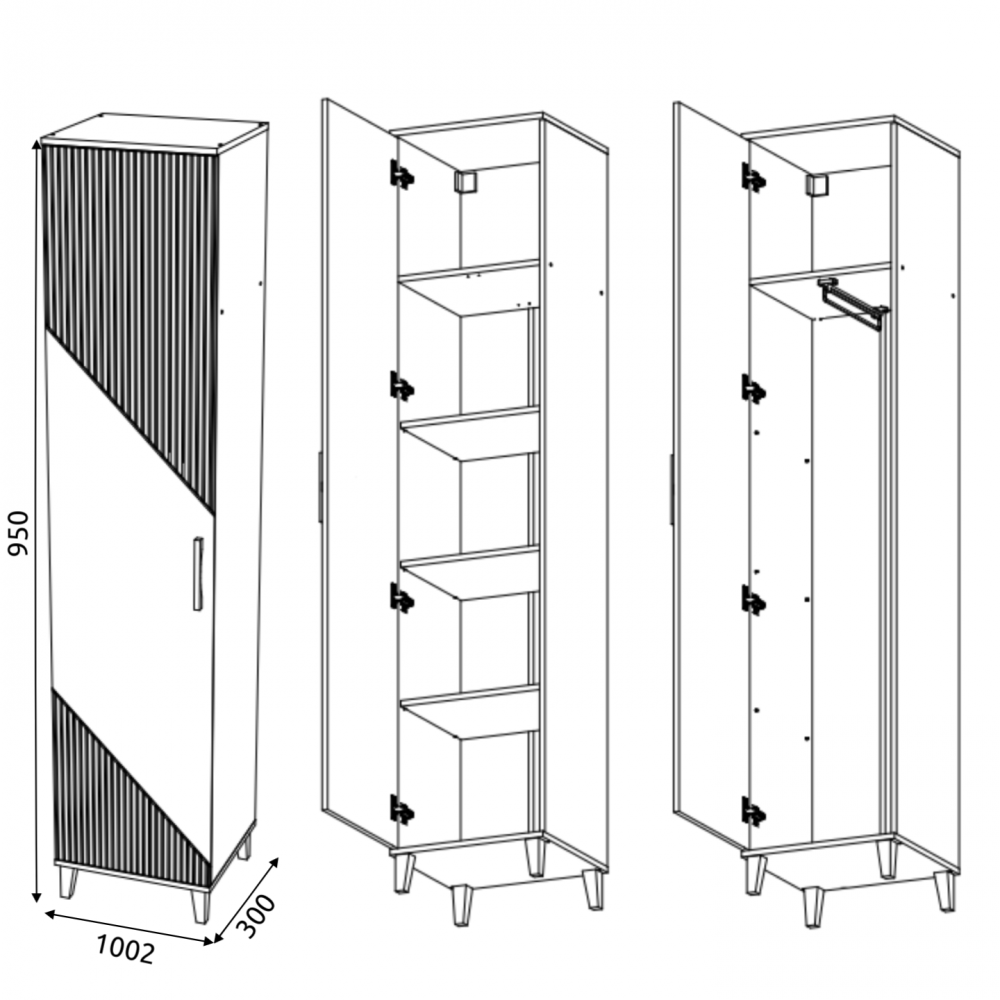 950
1002
300